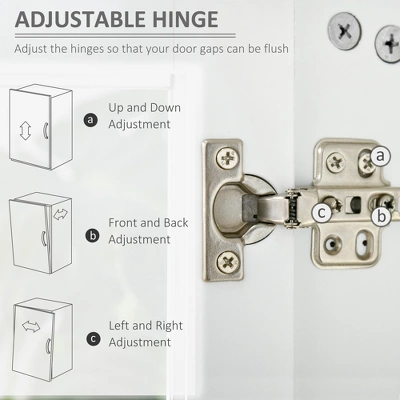 ADJUSTABLE HINGE

Adjust the hinges so that your door gaps can be flush

a Up and Down Adjustment

b Front and Back Adjustment

c Left and Right Adjustment

a

c

b